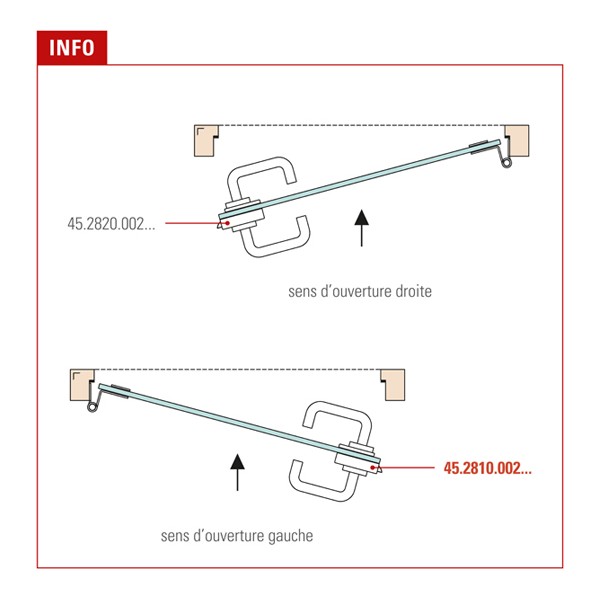 INFO

45.2820.002...

sens d'ouverture droite

45.2810.002...

sens d'ouverture gauche