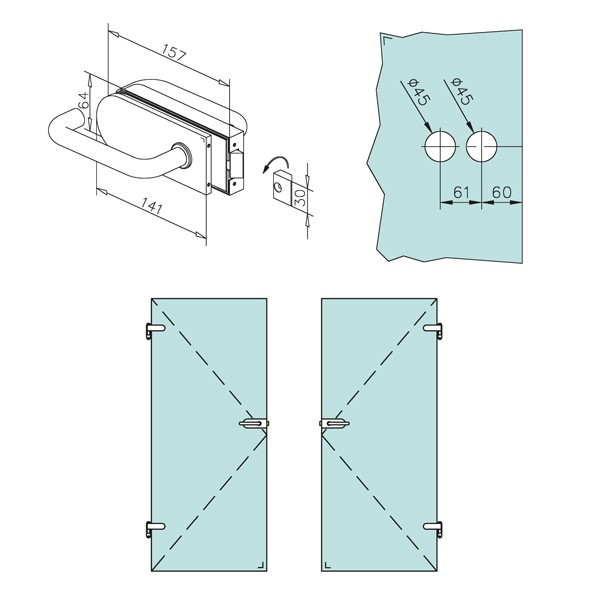 157
64
141
30
ø45
ø45
61
60